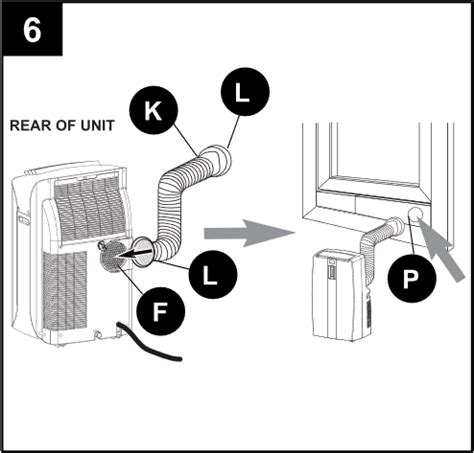 6

REAR OF UNIT

K

L

L

F

P